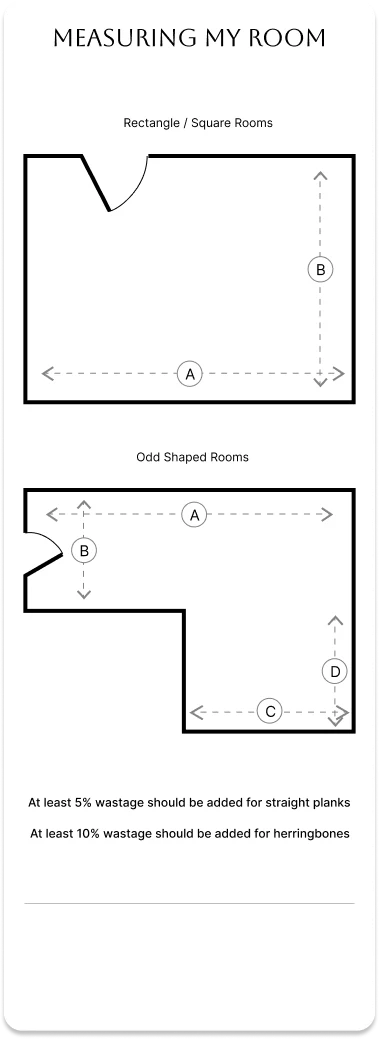 MEASURING MY ROOM

Rectangle / Square Rooms

B

A

Odd Shaped Rooms

A

B

D

C

At least 5% wastage should be added for straight planks

At least 10% wastage should be added for herringbones